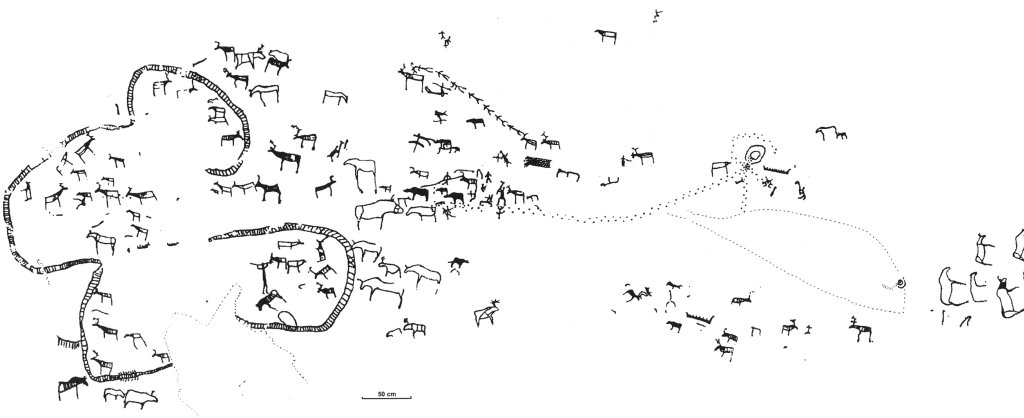 50 cm